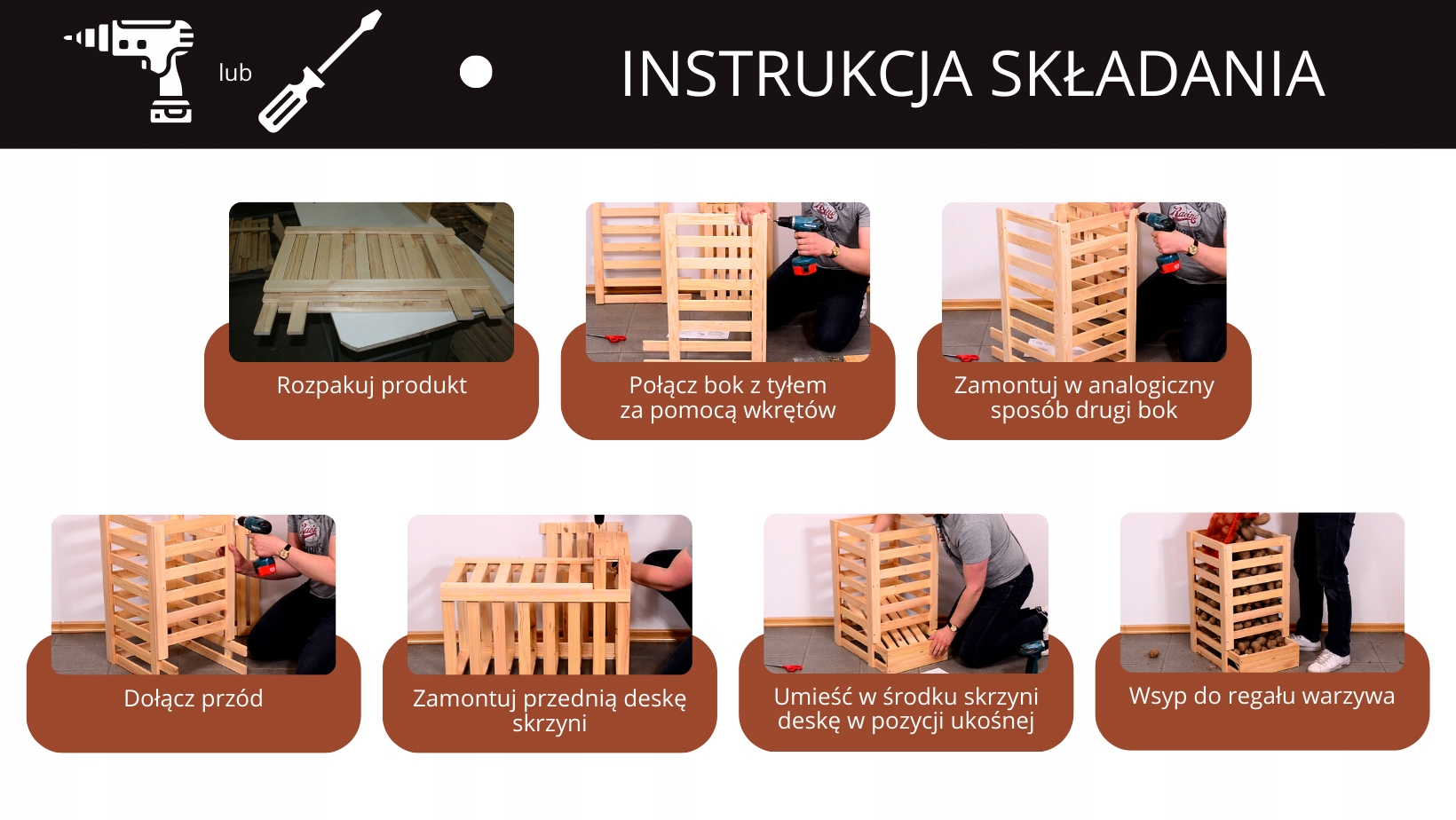 lub

INSTRUKCJA SKŁADANIA

Rozpakuj produkt

Połącz bok z tyłem za pomocą wkrętów

Zamontuj w analogiczny sposób drugi bok

Dołącz przód

Zamontuj przednią deskę skrzyni

Umieść w środku skrzyni deskę w pozycji ukośnej

Wsyp do regału warzywa