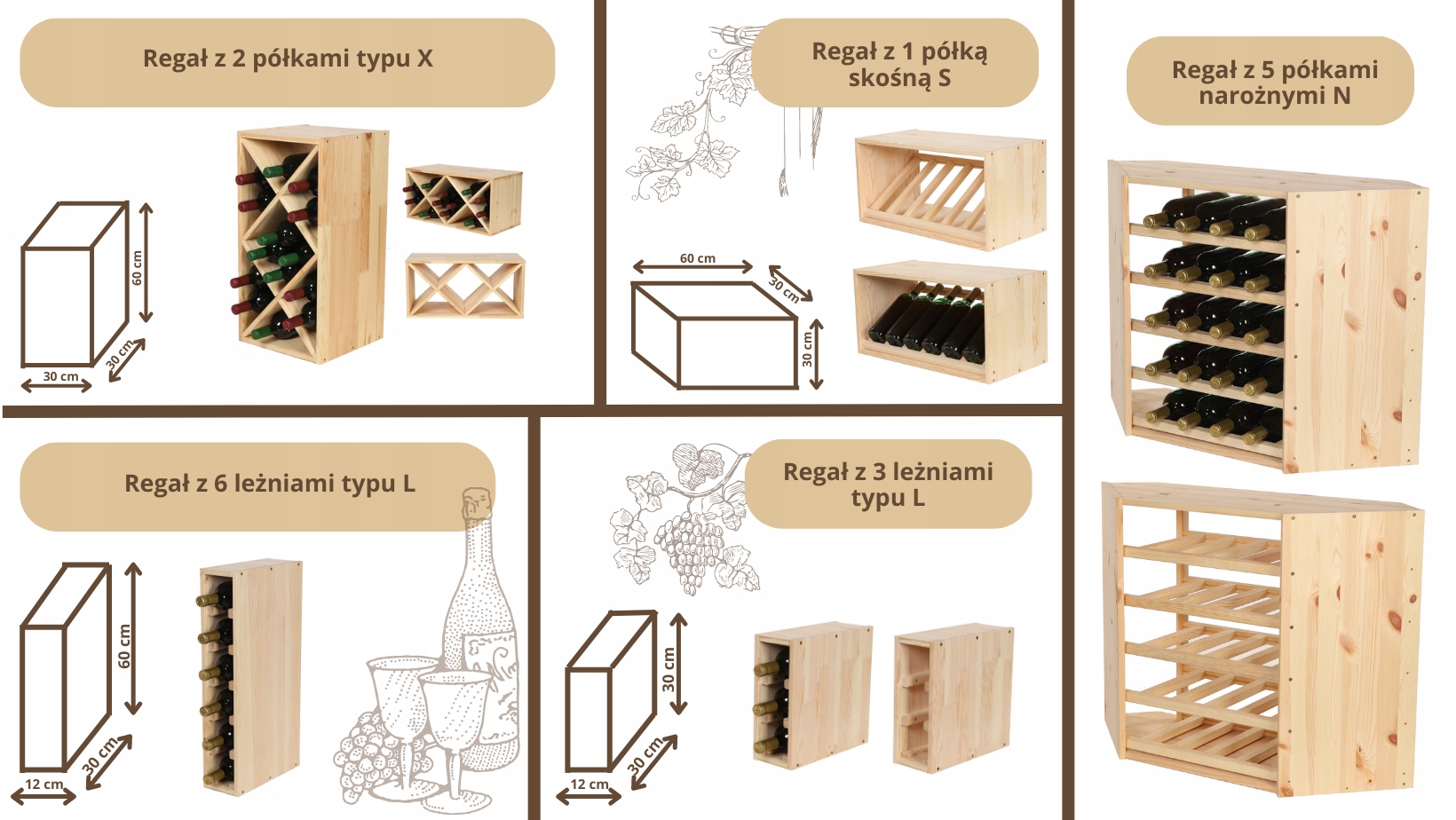 Regał z 2 półkami typu X

60 cm
30 cm
30 cm

Regał z 1 półką skośną S

60 cm
30 cm
30 cm

Regał z 5 półkami narożnymi N

Regał z 6 leżniami typu L

60 cm
30 cm
12 cm

Regał z 3 leżniami typu L

30 cm
30 cm
12 cm