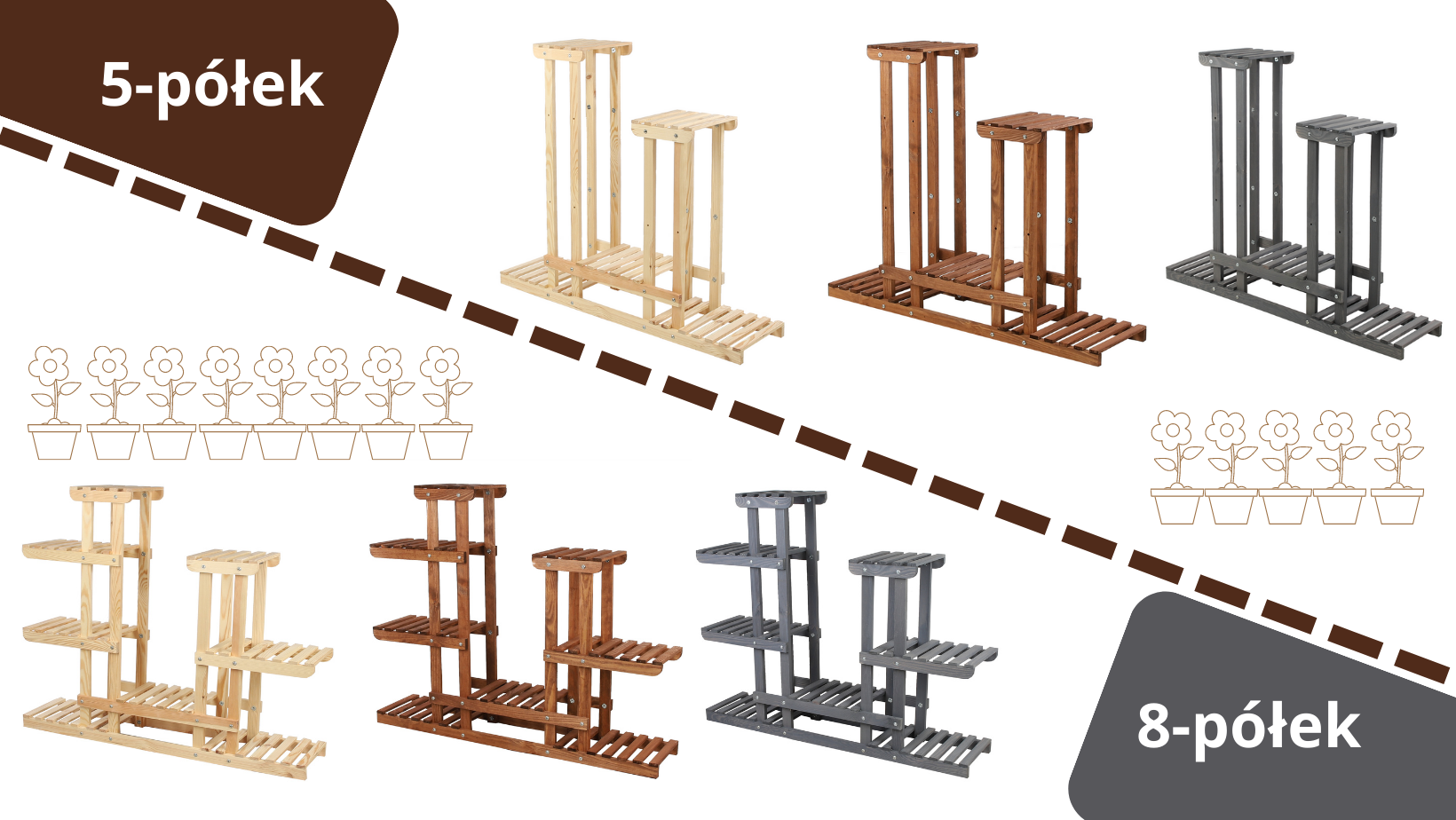 5-półek

8-półek